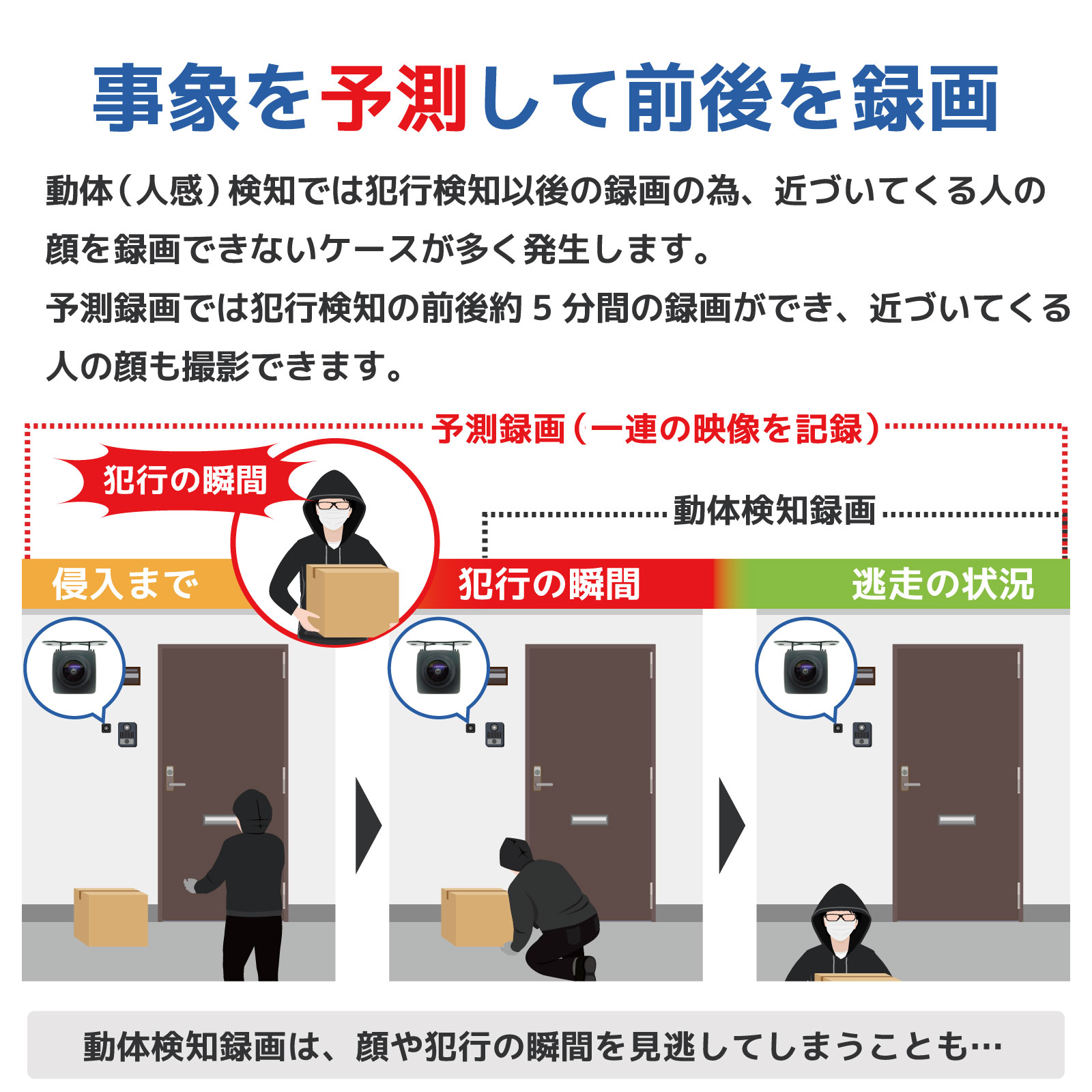 事象を予測して前後を録画

動体（人感）検知では犯行検知以後の録画の為、近づいてくる人の顔を録画できないケースが多く発生します。

予測録画では犯行検知の前後約 5 分間の録画ができ、近づいてくる人の顔も撮影できます。

予測録画（一連の映像を記録）

犯行の瞬間

動体検知録画

侵入まで

犯行の瞬間

逃走の状況

動体検知録画は、顔や犯行の瞬間を見逃してしまうことも…