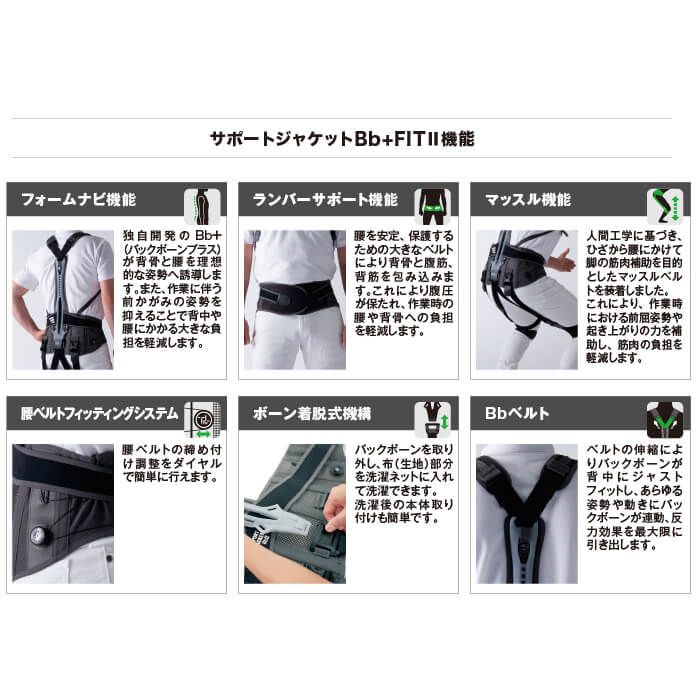 サポートジャケットBb+FITII機能

フォームナビ機能

独自開発のBb+(バックボーンプラス)が背骨と腰を理想的な姿勢へ誘導します。また、作業に伴う前かがみの姿勢を抑えることで背中や腰にかかる大きな負担を軽減します。

ランバーサポート機能

腰を安定、保護するための大きなベルトにより背骨と腹筋、背筋を包み込みます。これにより腹圧が保たれ、作業時の腰や背骨への負担を軽減します。

マッスル機能

人間工学に基づき、ひざから腰にかけて脚の筋肉補助を目的としたマッスルベルトを装着しました。これにより、作業時における前屈姿勢や起き上がりの力を補助し、筋肉の負担を軽減します。

腰ベルトフィッティングシステム

腰ベルトの締め付け調整をダイヤルで簡単に行えます。

ボーン着脱式機構

バックボーンを取り外し、布(生地)部分を洗濯ネットに入れて洗濯できます。洗濯後の本体取り付けも簡単です。

Bbベルト

ベルトの伸縮によりバックボーンが背中にジャストフィットし、あらゆる姿勢や動きにバックボーンが連動、反力効果を最大限に引き出します。